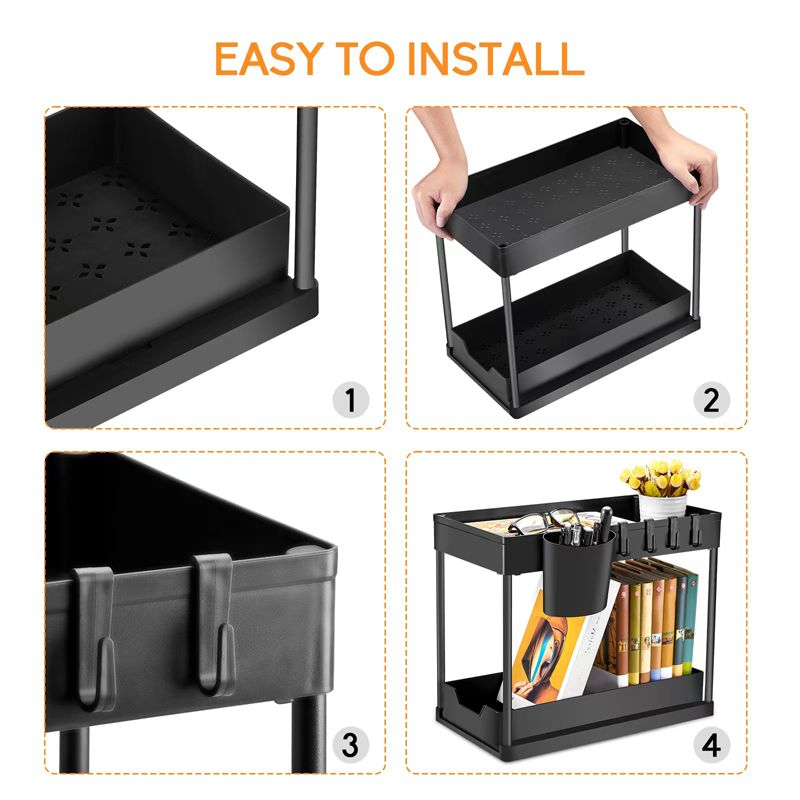 EASY TO INSTALL

1

2

3

4